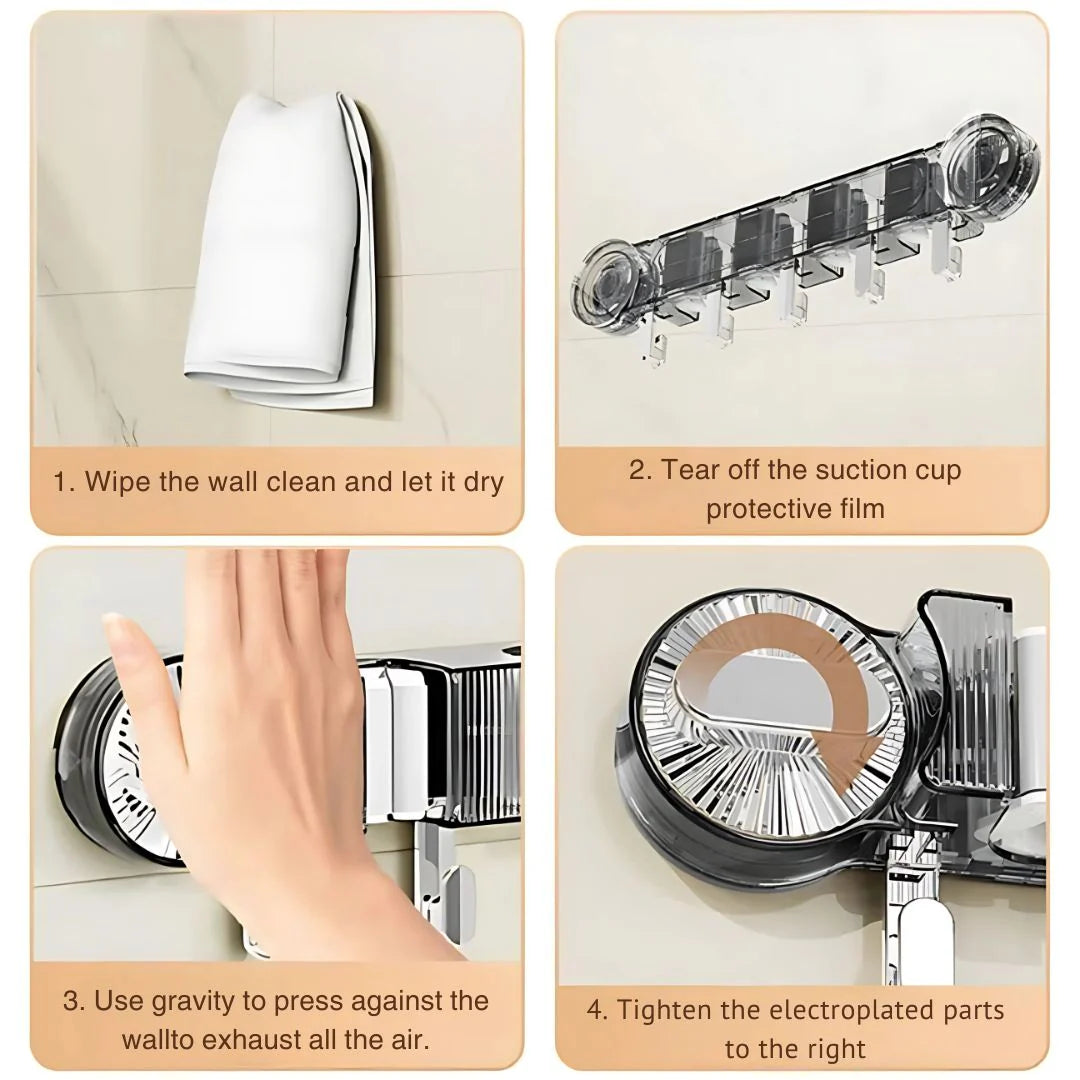 1. Wipe the wall clean and let it dry

2. Tear off the suction cup protective film

3. Use gravity to press against the wallto exhaust all the air.

4. Tighten the electroplated parts to the right