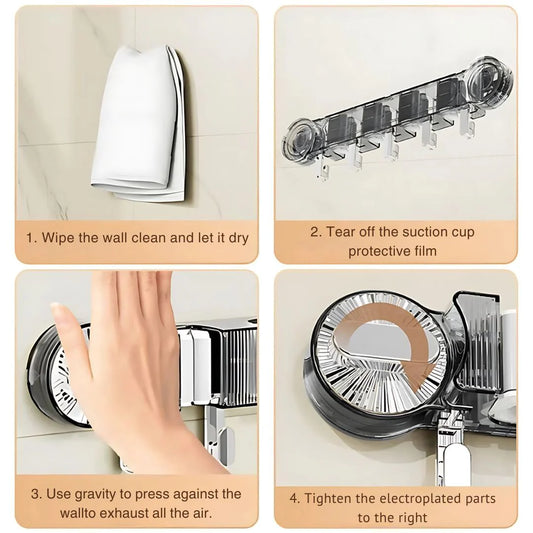 1. Wipe the wall clean and let it dry

2. Tear off the suction cup protective film

3. Use gravity to press against the wallto exhaust all the air.

4. Tighten the electroplated parts to the right