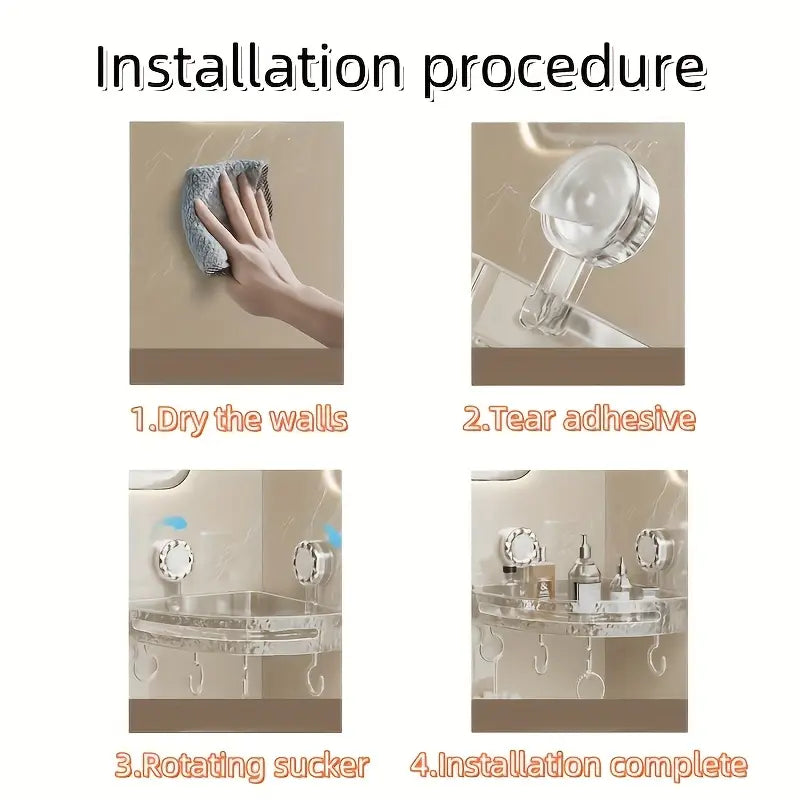 Installation procedure

1.Dry the walls

2.Tear adhesive

3.Rotating sucker

4.Installation complete