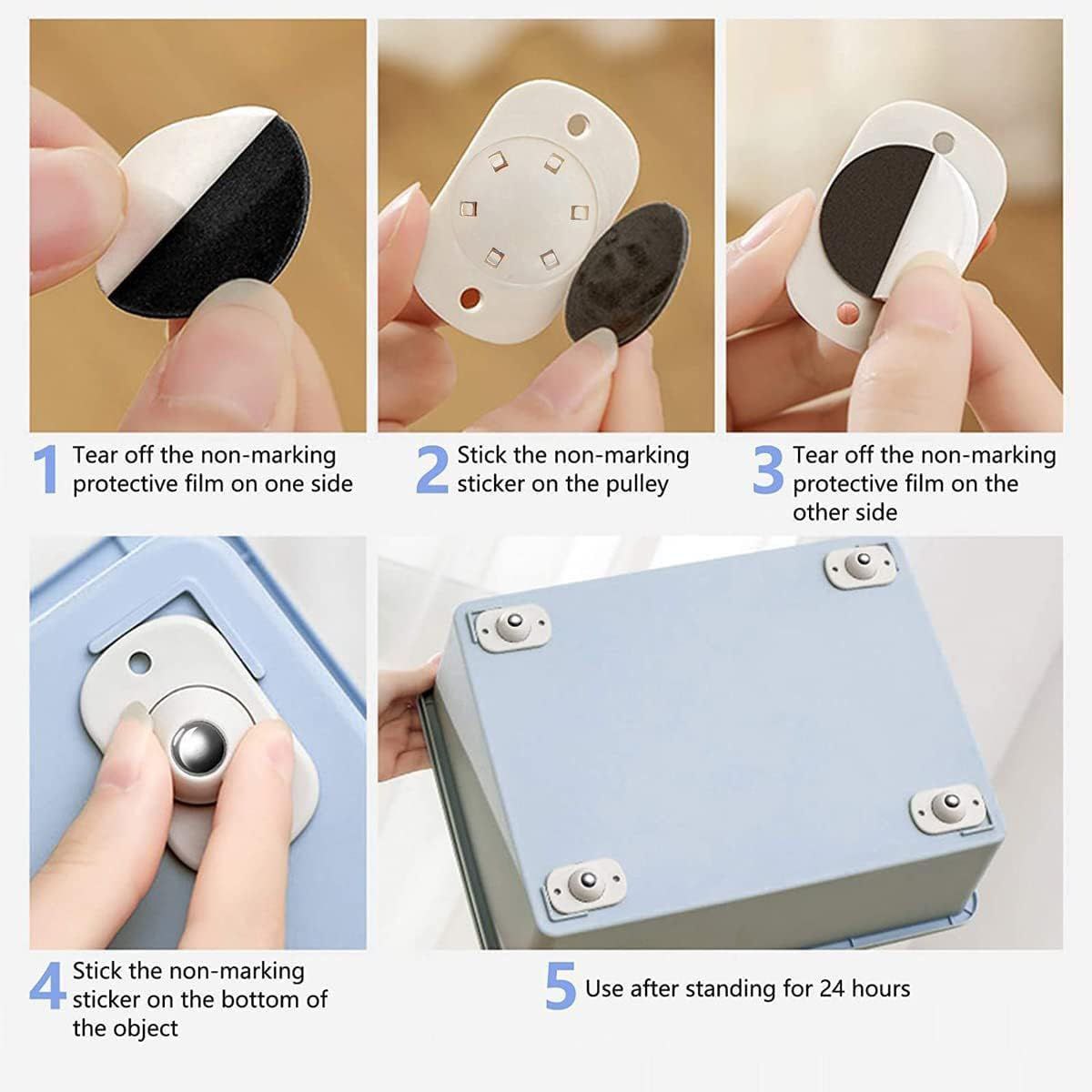 1 Tear off the non-marking protective film on one side

2 Stick the non-marking sticker on the pulley

3 Tear off the non-marking protective film on the other side

4 Stick the non-marking sticker on the bottom of the object

5 Use after standing for 24 hours